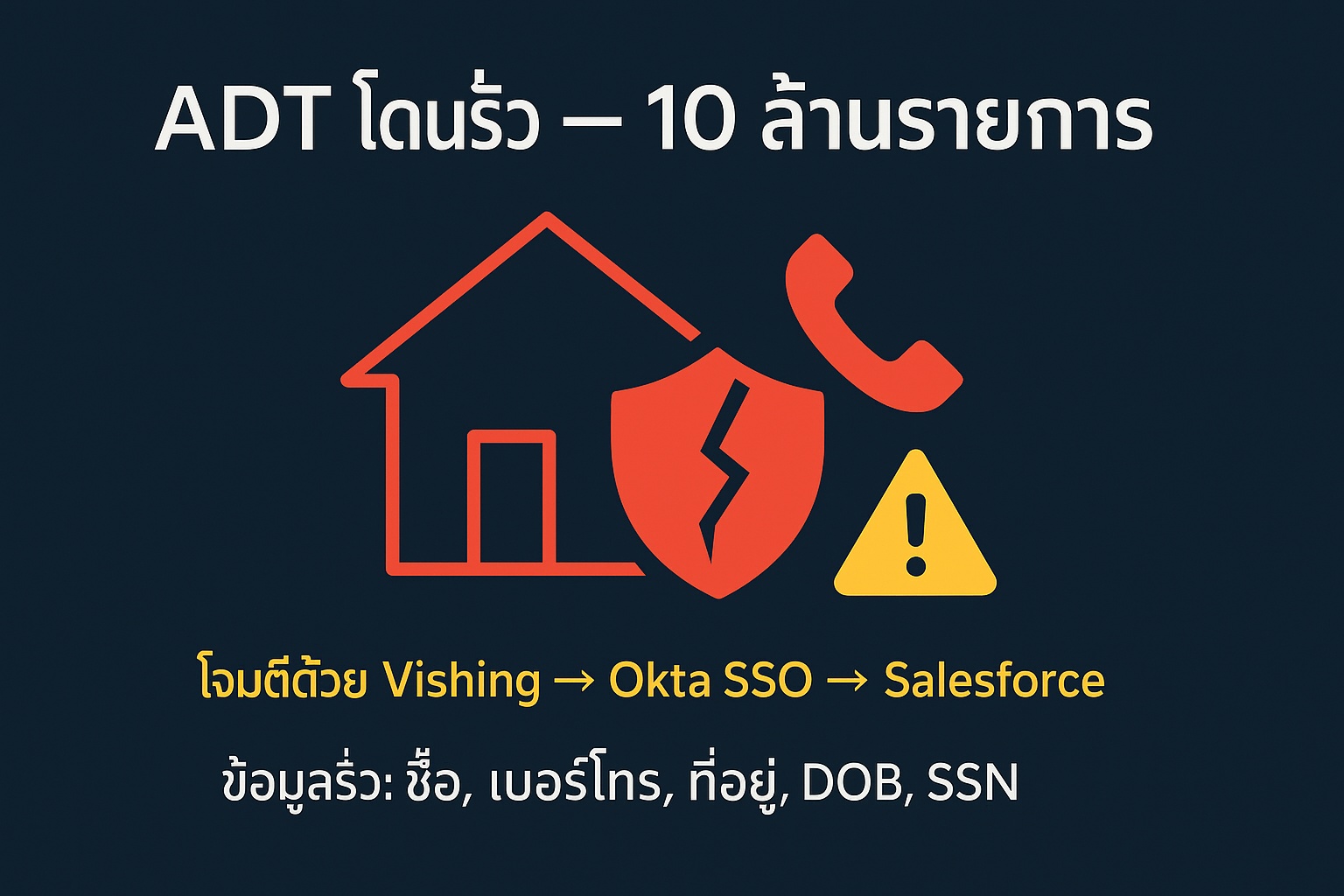 ADT โดนรั่ว — 10 ล้านรายการ

โจมตีด้วย Vishing → Okta SSO → Salesforce

ข้อมูลรั่ว: ชื่อ, เบอร์โทร, ที่อยู่, DOB, SSN