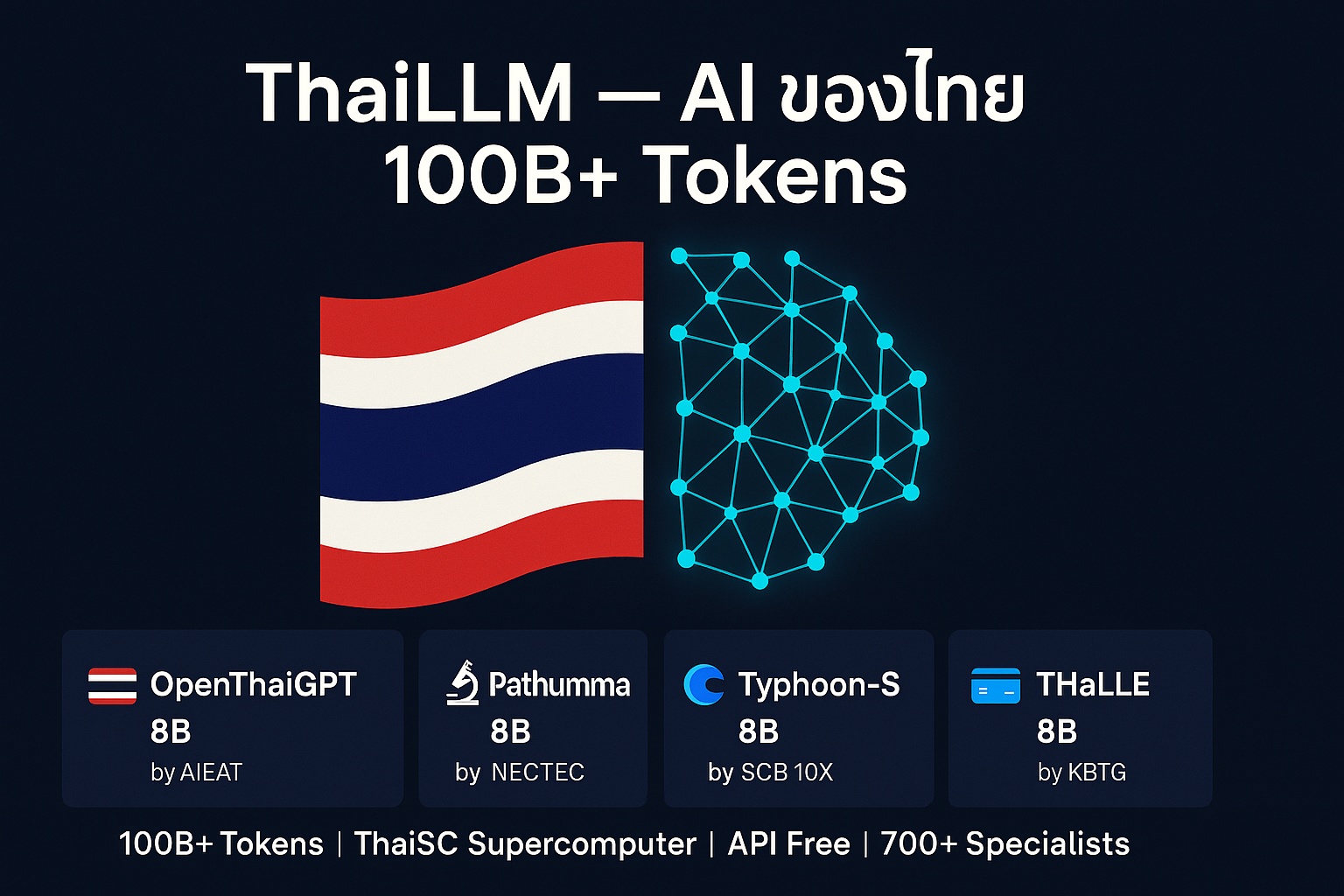 ThaiLLM — AI ของไทย
100B+ Tokens

OpenThaiGPT
8B
by AIEAT

Pathumma
8B
by NECTEC

Typhoon-S
8B
by SCB 10X

THaLLE
8B
by KBTG

100B+ Tokens | ThaiSC Supercomputer | API Free | 700+ Specialists